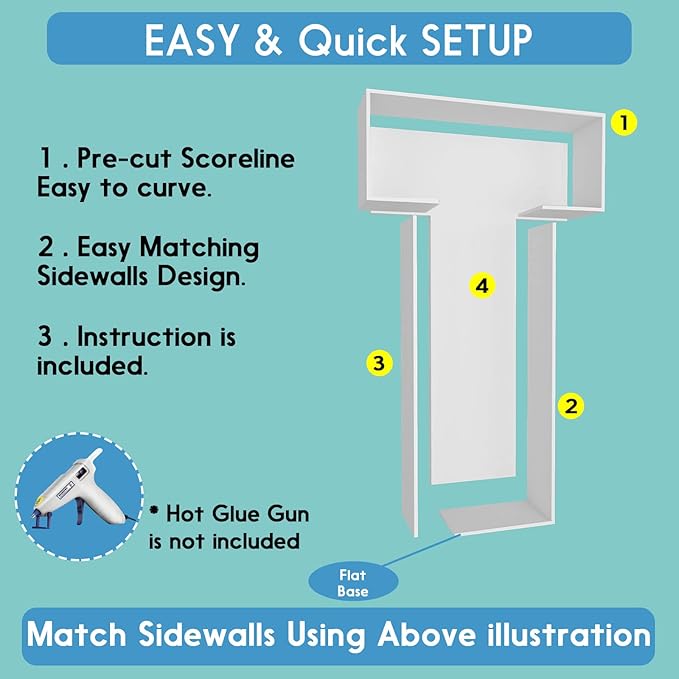 EASY & Quick SETUP

1 . Pre-cut Scoreline Easy to curve.

2 . Easy Matching Sidewalls Design.

3 . Instruction is included.

1

4

3

2

* Hot Glue Gun is not included

Flat Base

Match Sidewalls Using Above illustration