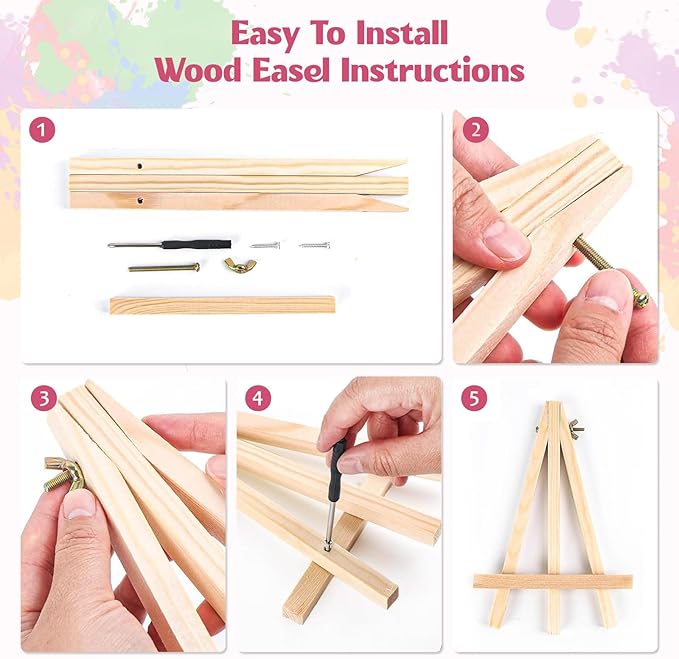 Easy To Install
Wood Easel Instructions

1

2

3

4

5