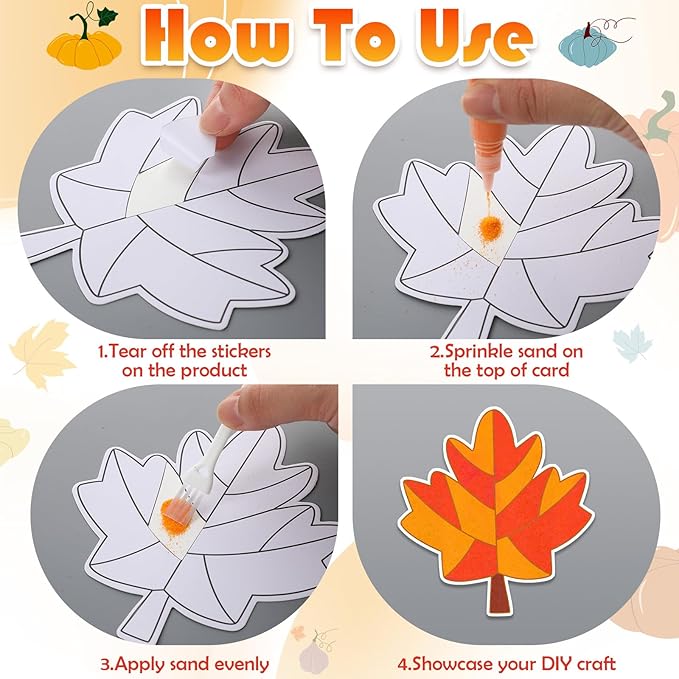 How To Use

1.Tear off the stickers on the product

2.Sprinkle sand on the top of card

3.Apply sand evenly

4.Showcase your DIY craft