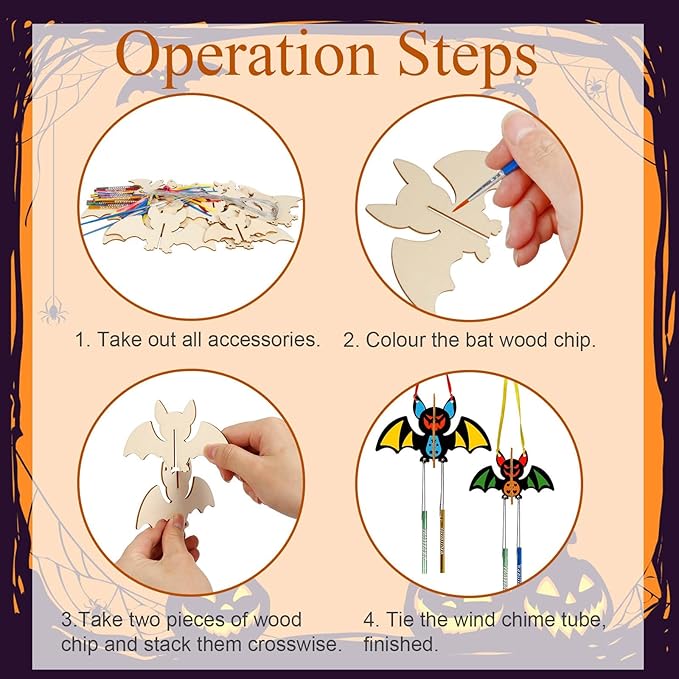 Operation Steps

1. Take out all accessories.

2. Colour the bat wood chip.

3.Take two pieces of wood chip and stack them crosswise.

4. Tie the wind chime tube, finished.