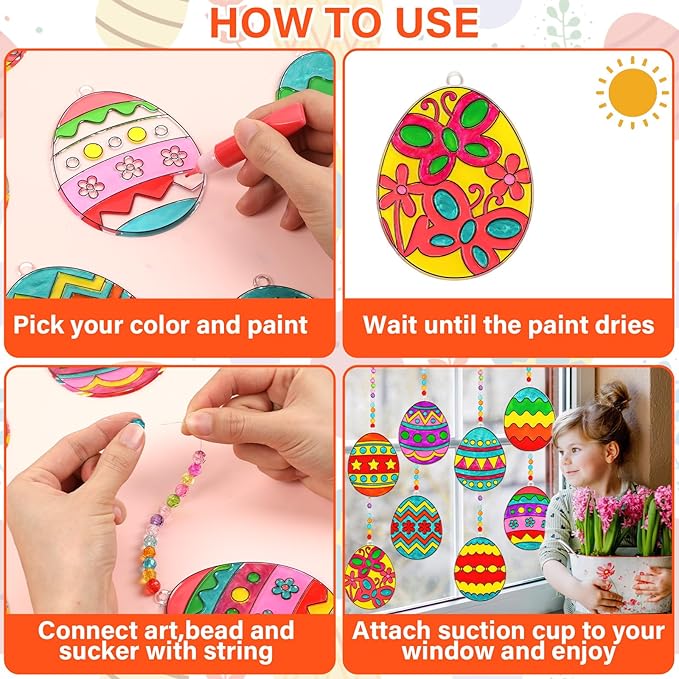 HOW TO USE

Pick your color and paint

Wait until the paint dries

Connect art,bead and sucker with string

Attach suction cup to your window and enjoy