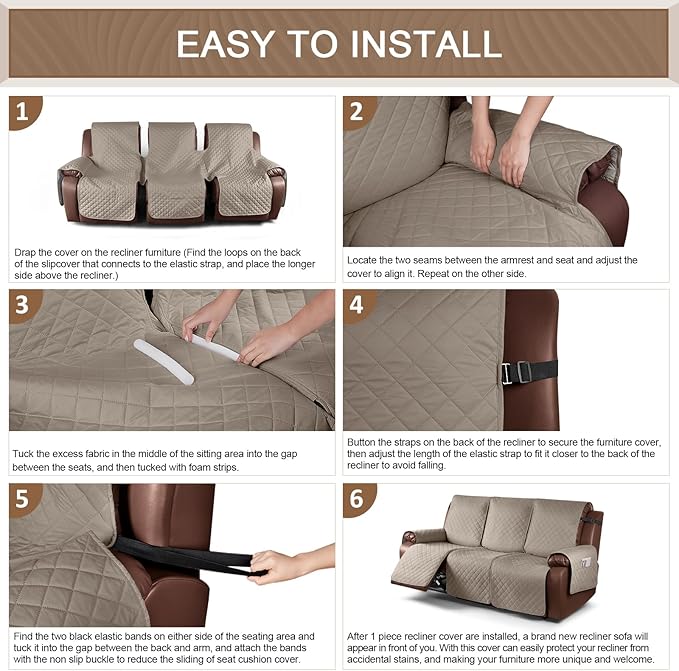 EASY TO INSTALL

1

Drap the cover on the recliner furniture (Find the loops on the back of the slipcover that connects to the elastic strap, and place the longer side above the recliner.)

2

Locate the two seams between the armrest and seat and adjust the cover to align it. Repeat on the other side.

3

Tuck the excess fabric in the middle of the sitting area into the gap between the seats, and then tucked with foam strips.

4

Button the straps on the back of the recliner to secure the furniture cover, then adjust the length of the elastic strap to fit it closer to the back of the recliner to avoid falling.

5

Find the two black elastic bands on either side of the seating area and tuck it into the gap between the back and arm, and attach the bands with the non slip buckle to reduce the sliding of seat cushion cover.

6

After 1 piece recliner cover are installed, a brand new recliner sofa will appear in front of you. With this cover can easily protect your recliner from accidental stains, and making your furniture more unique and welcome.