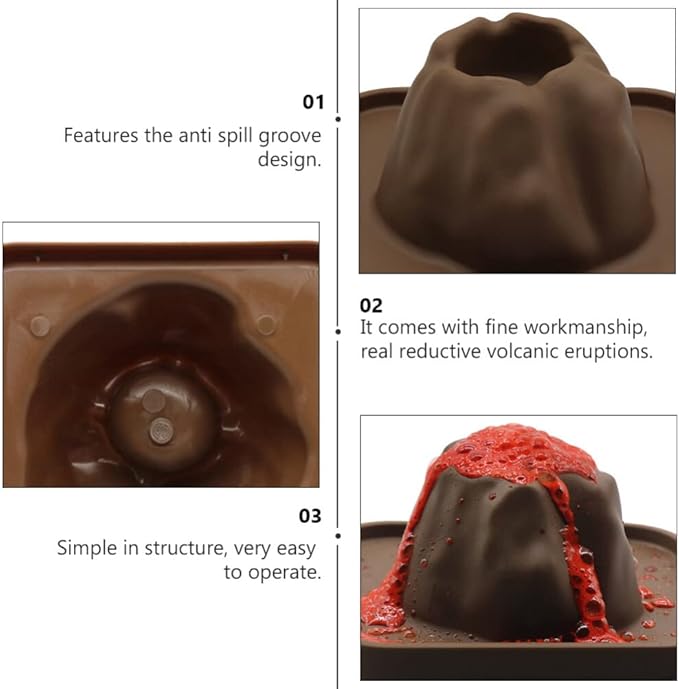 01
Features the anti spill groove design.

02
It comes with fine workmanship, real reductive volcanic eruptions.

03
Simple in structure, very easy to operate.