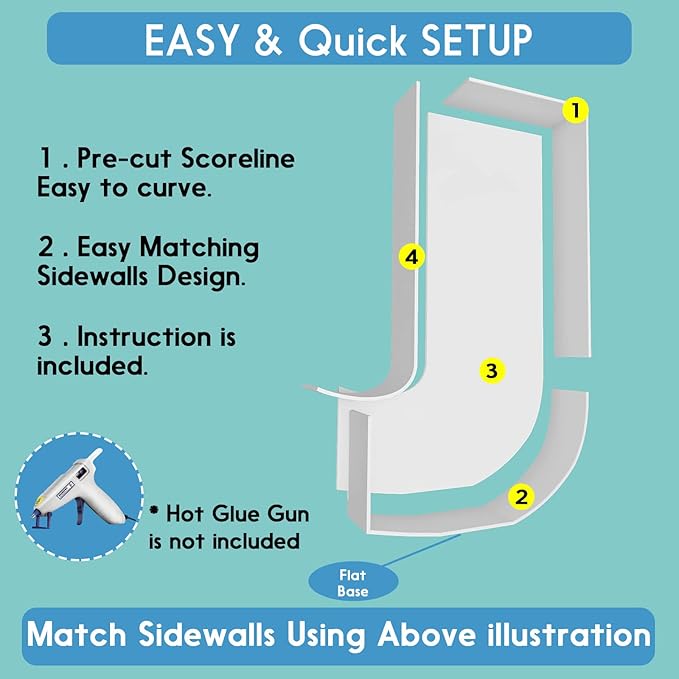 EASY & Quick SETUP

1 . Pre-cut Scoreline Easy to curve.

2 . Easy Matching Sidewalls Design.

3 . Instruction is included.

1

4

3

2

* Hot Glue Gun is not included

Flat Base

Match Sidewalls Using Above illustration