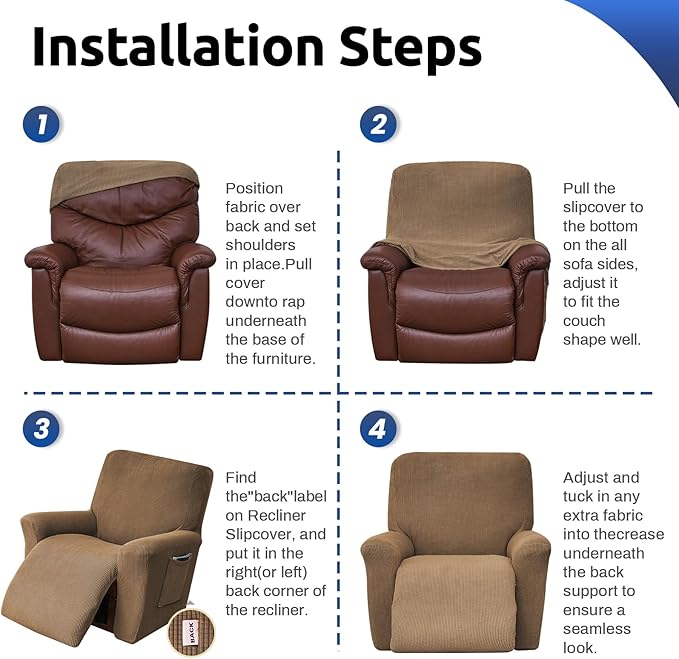 Installation Steps

1

Position fabric over back and set shoulders in place.Pull cover downto rap underneath the base of the furniture.

2

Pull the slipcover to the bottom on the all sofa sides, adjust it to fit the couch shape well.

3

Find the"back"label on Recliner Slipcover, and put it in the right(or left) back corner of the recliner.

BACK

4

Adjust and tuck in any extra fabric into thecrease underneath the back support to ensure a seamless look.