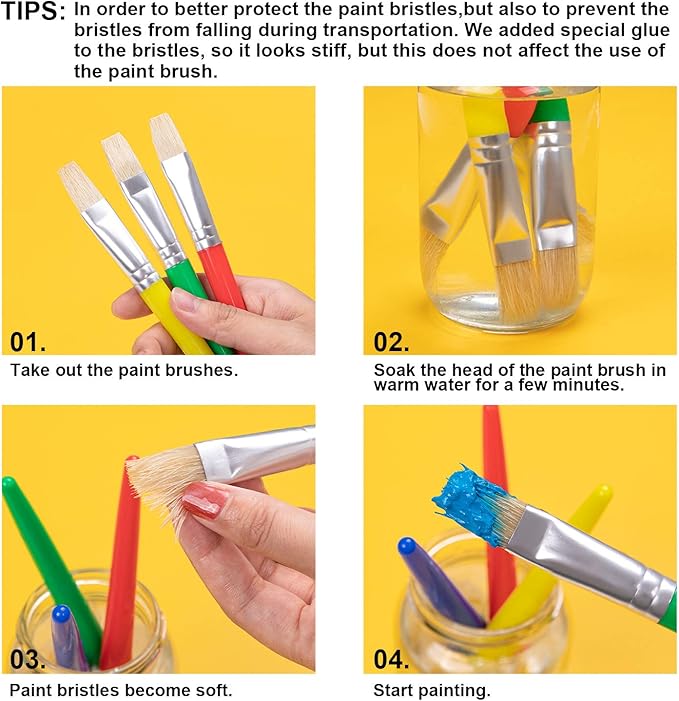 TIPS: In order to better protect the paint bristles,but also to prevent the bristles from falling during transportation. We added special glue to the bristles, so it looks stiff, but this does not affect the use of the paint brush.

01.

Take out the paint brushes.

02.

Soak the head of the paint brush in warm water for a few minutes.

03.

Paint bristles become soft.

04.

Start painting.