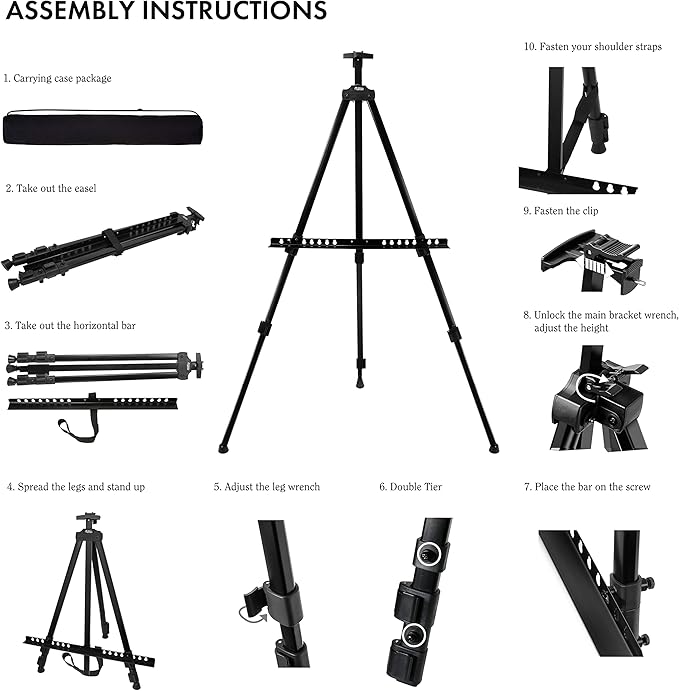 ASSEMBLY INSTRUCTIONS

1. Carrying case package

2. Take out the easel

3. Take out the horizontal bar

10. Fasten your shoulder straps

9. Fasten the clip

8. Unlock the main bracket wrench, adjust the height

4. Spread the legs and stand up

5. Adjust the leg wrench

6. Double Tier

7. Place the bar on the screw