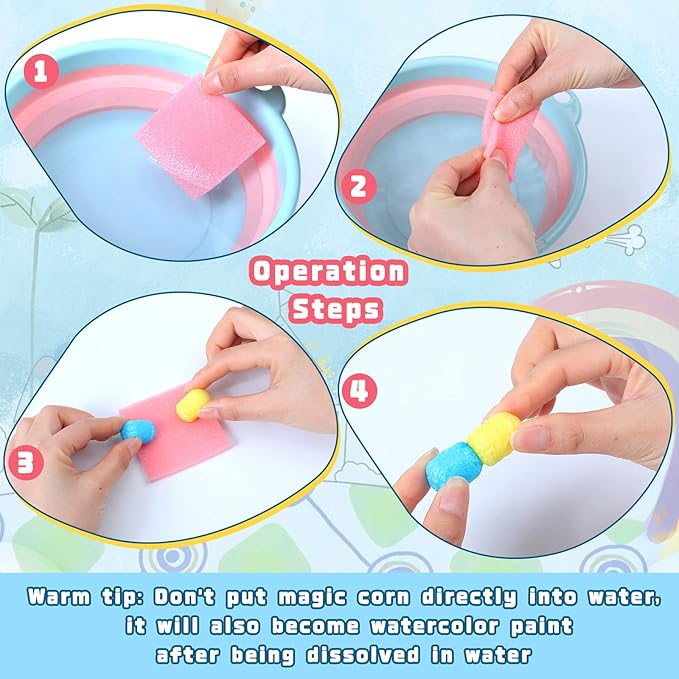 1

2

Operation Steps

3

4

Warm tip: Don't put magic corn directly into water, it will also become watercolor paint after being dissolved in water