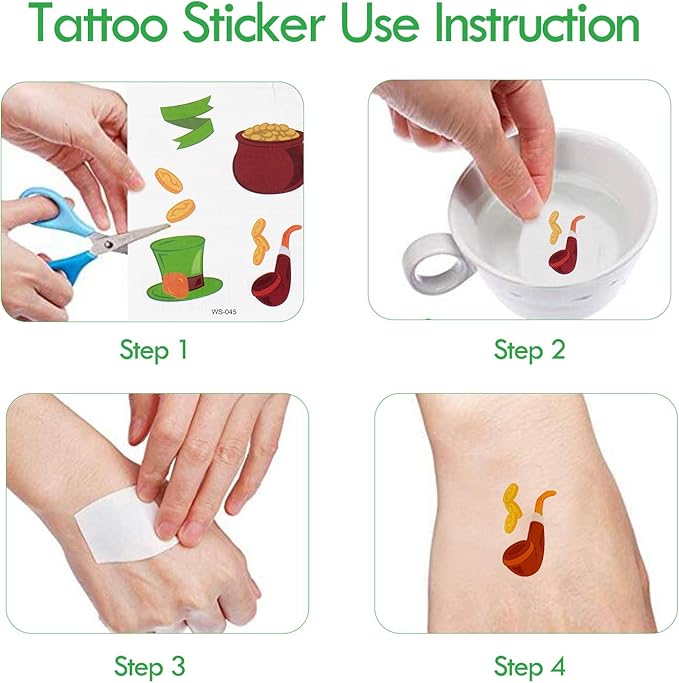 Tattoo Sticker Use Instruction

WS-045

Step 1

Step 2

Step 3

Step 4