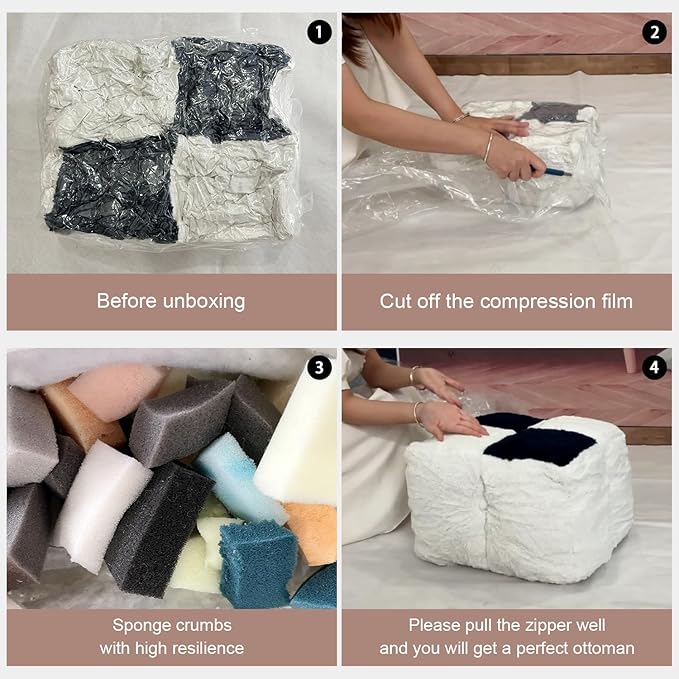 1
Before unboxing

2
Cut off the compression film

3
Sponge crumbs with high resilience

4
Please pull the zipper well and you will get a perfect ottoman