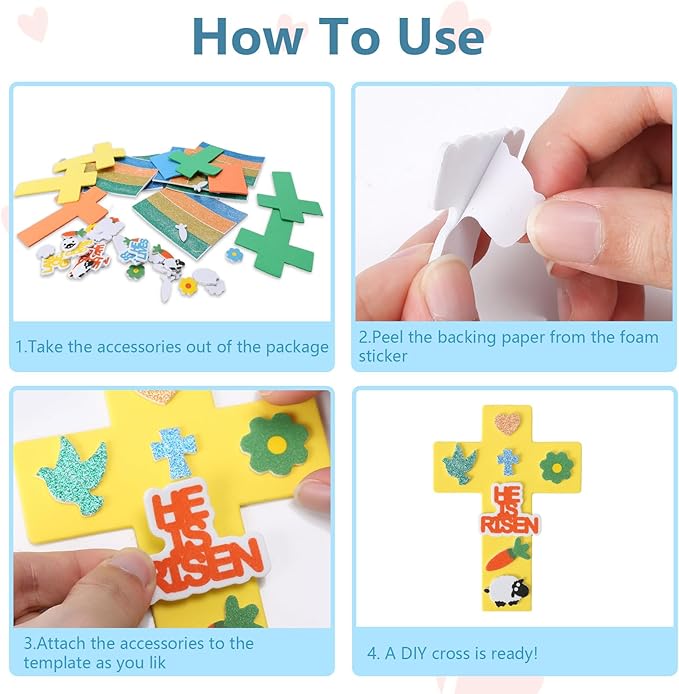 How To Use

1.Take the accessories out of the package

2.Peel the backing paper from the foam sticker

HE IS RISEN

3.Attach the accessories to the template as you lik

HE IS RISEN

4. A DIY cross is ready!