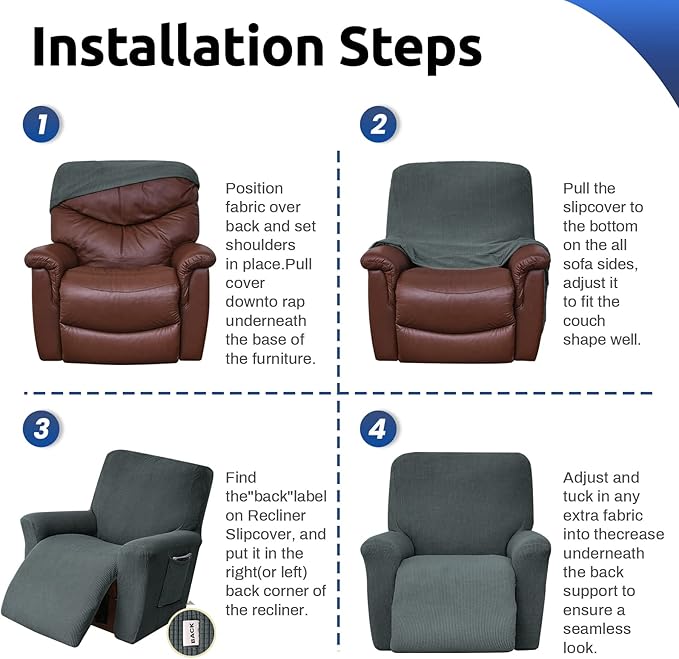 Installation Steps

1

Position fabric over back and set shoulders in place.Pull cover downto rap underneath the base of the furniture.

2

Pull the slipcover to the bottom on the all sofa sides, adjust it to fit the couch shape well.

3

Find the"back"label on Recliner Slipcover, and put it in the right(or left) back corner of the recliner.

BACK

4

Adjust and tuck in any extra fabric into thecrease underneath the back support to ensure a seamless look.