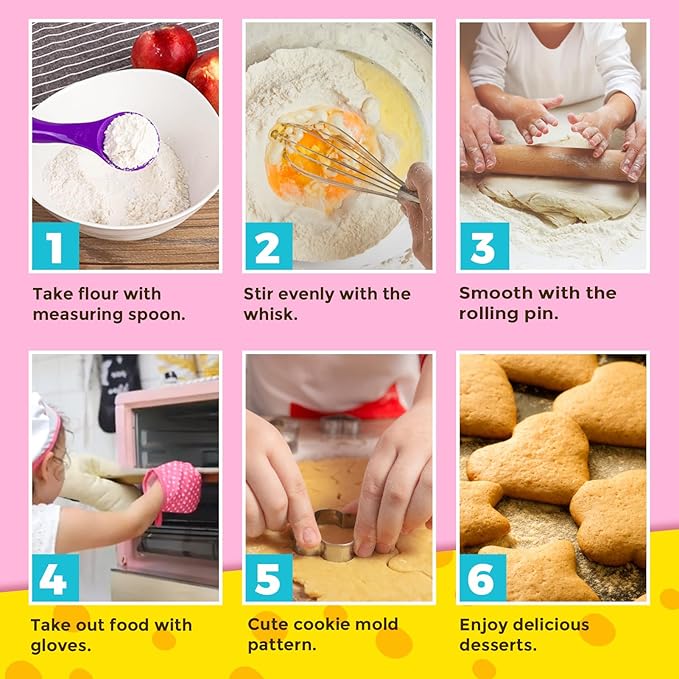 1

Take flour with measuring spoon.

2

Stir evenly with the whisk.

3

Smooth with the rolling pin.

4

Take out food with gloves.

5

Cute cookie mold pattern.

6

Enjoy delicious desserts.