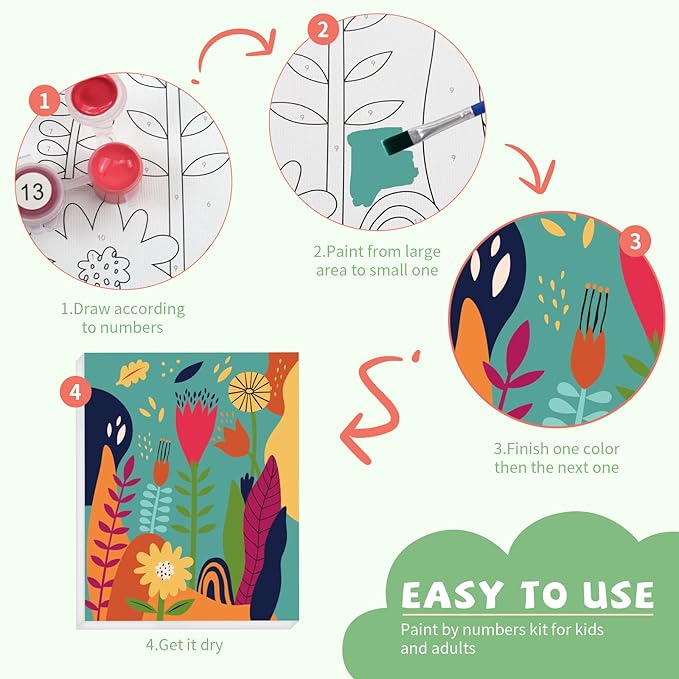 1

13

1.Draw according to numbers

2

2.Paint from large area to small one

3

3.Finish one color then the next one

4

4.Get it dry

EASY TO USE

Paint by numbers kit for kids and adults