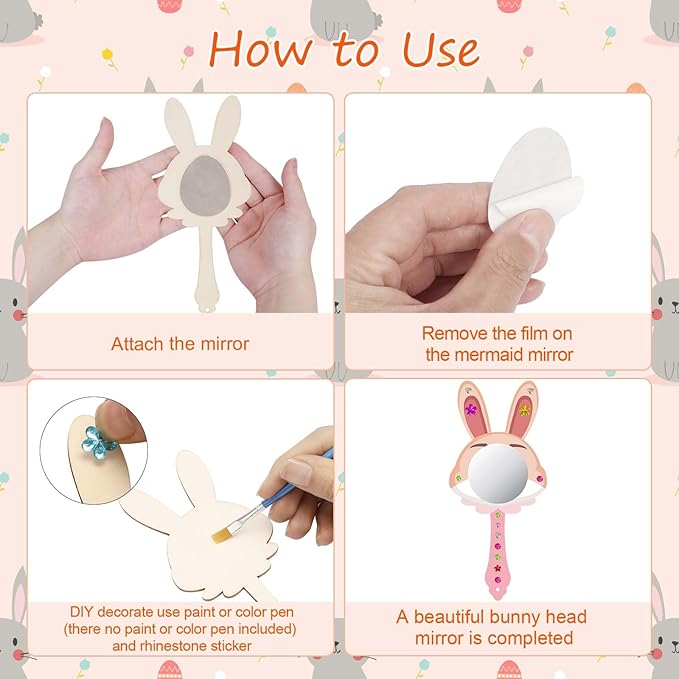 How to Use

Attach the mirror

Remove the film on the mermaid mirror

DIY decorate use paint or color pen (there no paint or color pen included) and rhinestone sticker

A beautiful bunny head mirror is completed