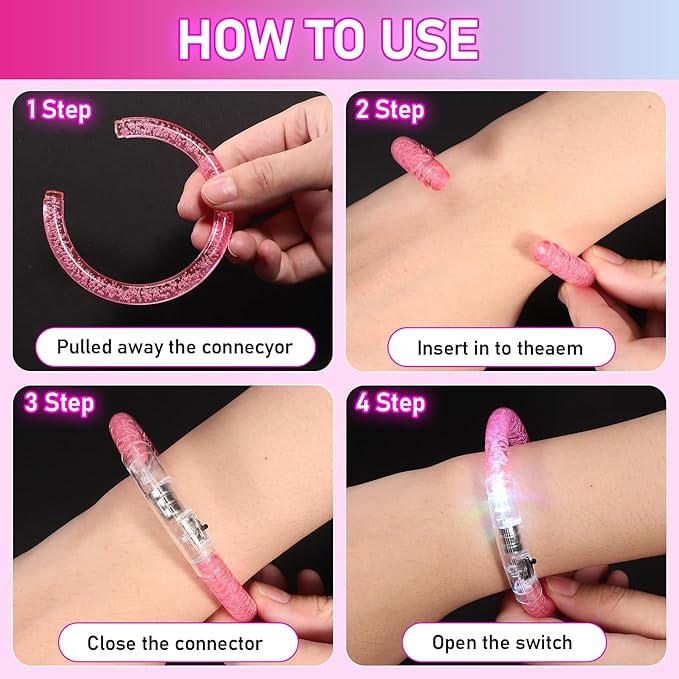 HOW TO USE

1 Step

Pulled away the connecyor

2 Step

Insert in to theaem

3 Step

Close the connector

4 Step

Open the switch