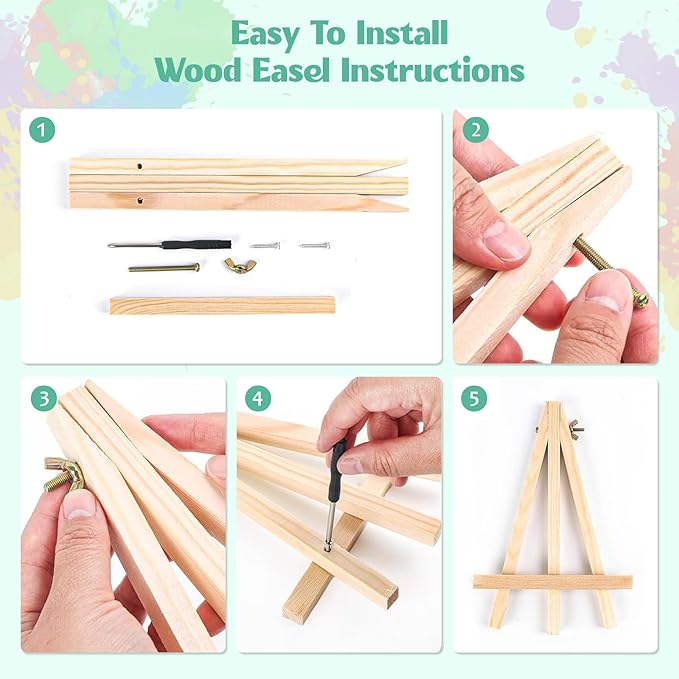 Easy To Install
Wood Easel Instructions

1

2

3

4

5