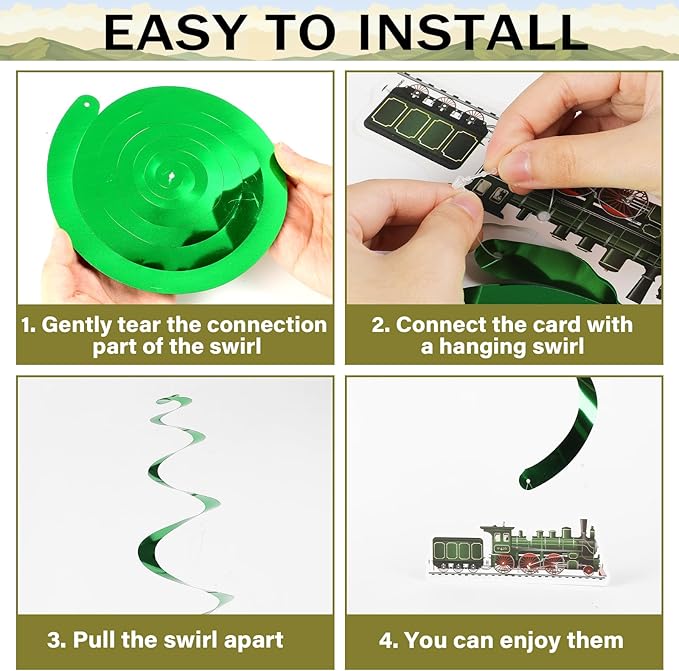 EASY TO INSTALL

1. Gently tear the connection part of the swirl

2. Connect the card with a hanging swirl

3. Pull the swirl apart

4. You can enjoy them