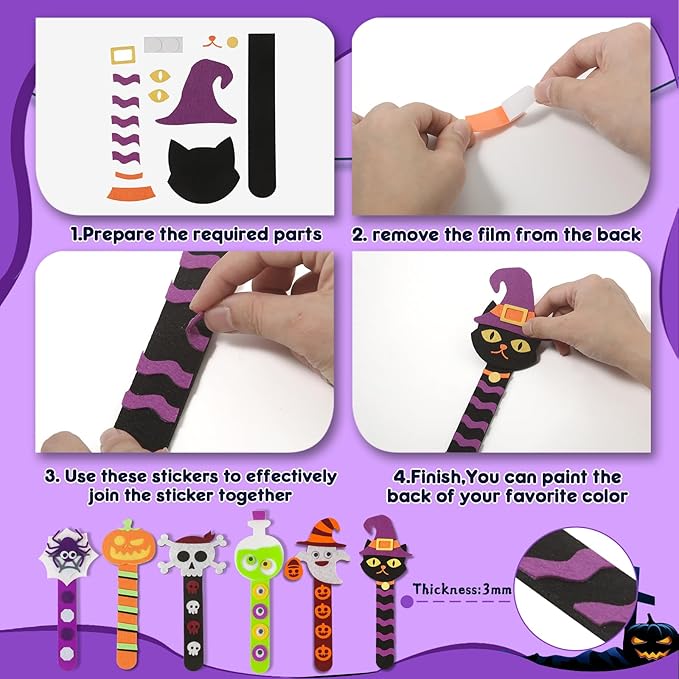 1.Prepare the required parts

2. remove the film from the back

3. Use these stickers to effectively join the sticker together

4.Finish,You can paint the back of your favorite color

Thickness:3mm