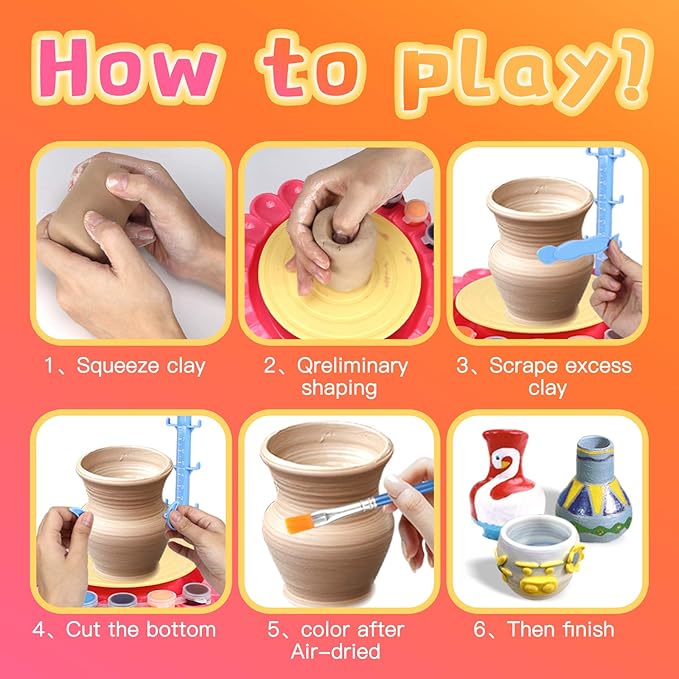 How to play!

1、Squeeze clay

2、Qreliminary shaping

3、Scrape excess clay

4、Cut the bottom

5、color after Air-dried

6、Then finish