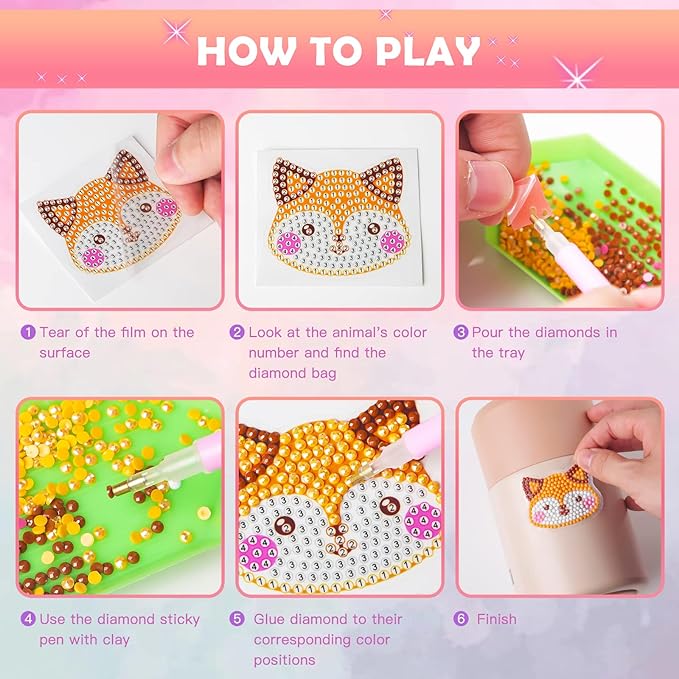 HOW TO PLAY

1 Tear of the film on the surface

2 Look at the animal's color number and find the diamond bag

3 Pour the diamonds in the tray

4 Use the diamond sticky pen with clay

5 Glue diamond to their corresponding color positions

6 Finish