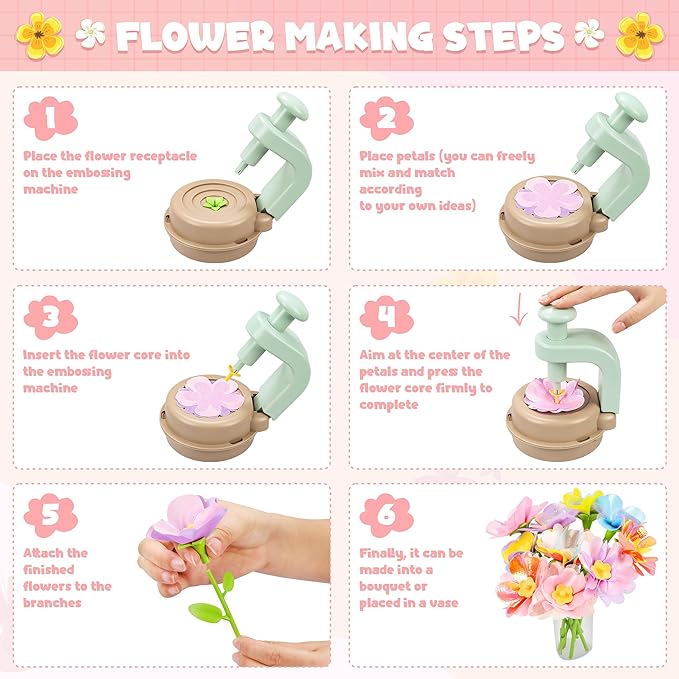 FLOWER MAKING STEPS

1

Place the flower receptacle on the embossing machine

2

Place petals (you can freely mix and match according to your own ideas)

3

Insert the flower core into the embossing machine

4

Aim at the center of the petals and press the flower core firmly to complete

5

Attach the finished flowers to the branches

6

Finally, it can be made into a bouquet or placed in a vase