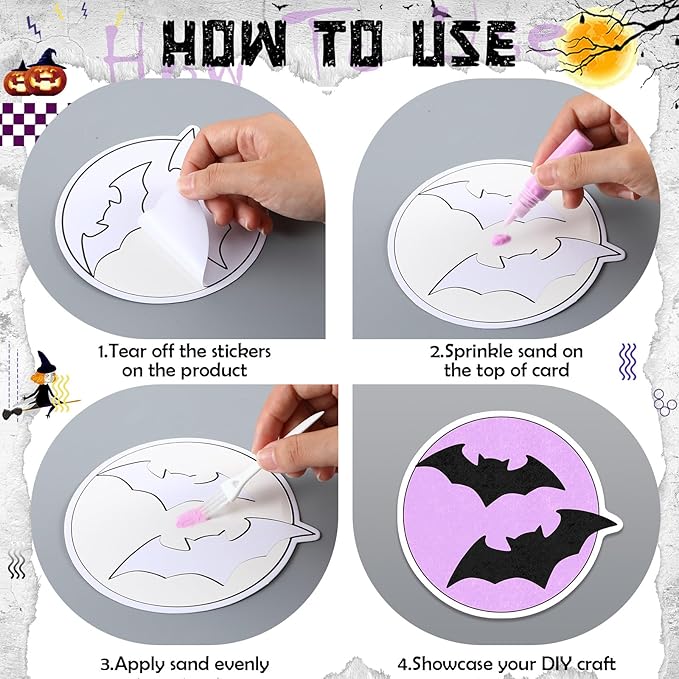 HOW TO USE

1.Tear off the stickers on the product

2.Sprinkle sand on the top of card

3.Apply sand evenly

4.Showcase your DIY craft