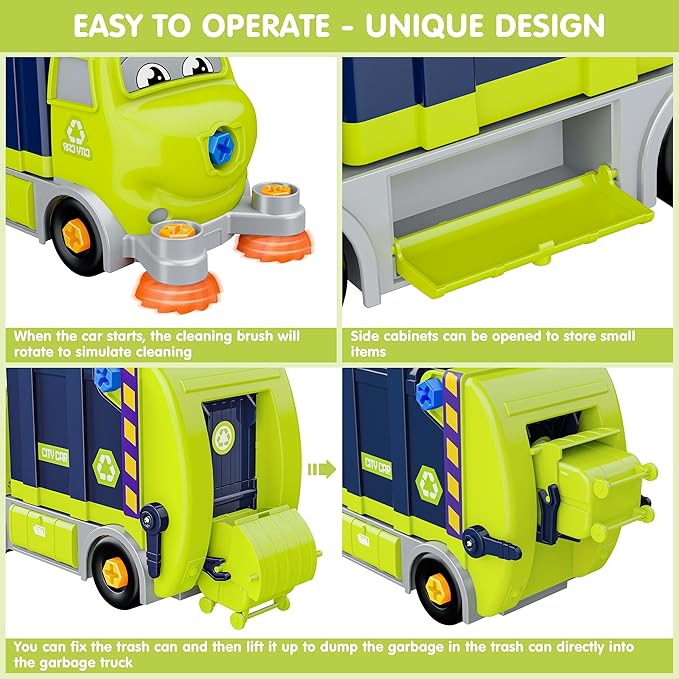 EASY TO OPERATE - UNIQUE DESIGN

CITY CAR

When the car starts, the cleaning brush will rotate to simulate cleaning

Side cabinets can be opened to store small items

CITY CAR

CITY CAR

You can fix the trash can and then lift it up to dump the garbage in the trash can directly into the garbage truck